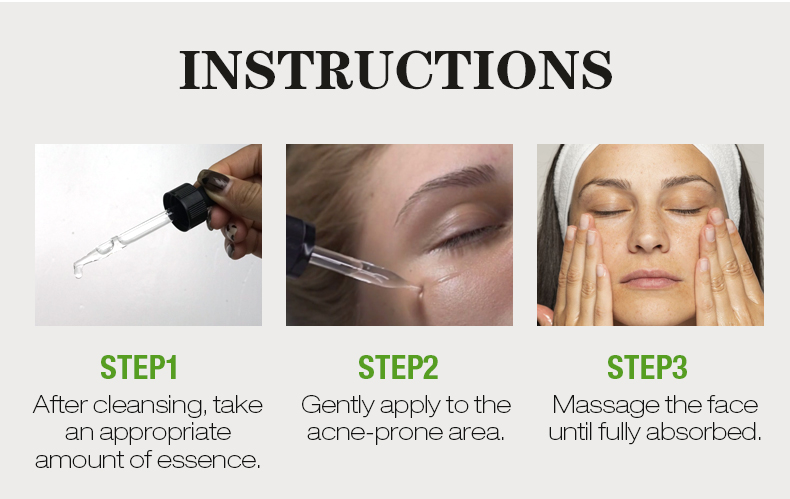 INSTRUCTIONS

STEP1
After cleansing, take an appropriate amount of essence.

STEP2
Gently apply to the acne-prone area.

STEP3
Massage the face until fully absorbed.