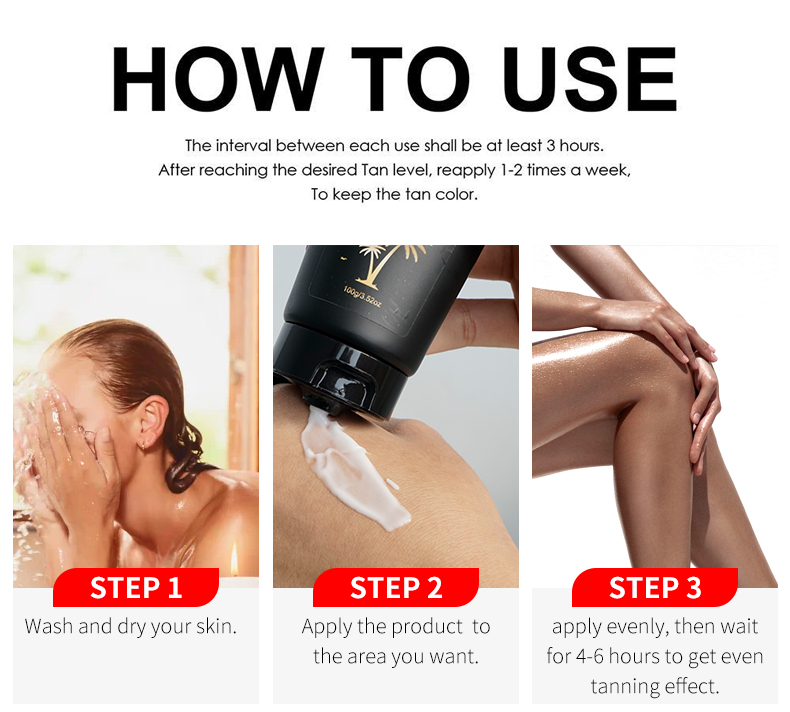 HOW TO USE

The interval between each use shall be at least 3 hours.
After reaching the desired Tan level, reapply 1-2 times a week,
To keep the tan color.

100g/3.52oz

STEP 1
Wash and dry your skin.

STEP 2
Apply the product to the area you want.

STEP 3
apply evenly, then wait for 4-6 hours to get even tanning effect.