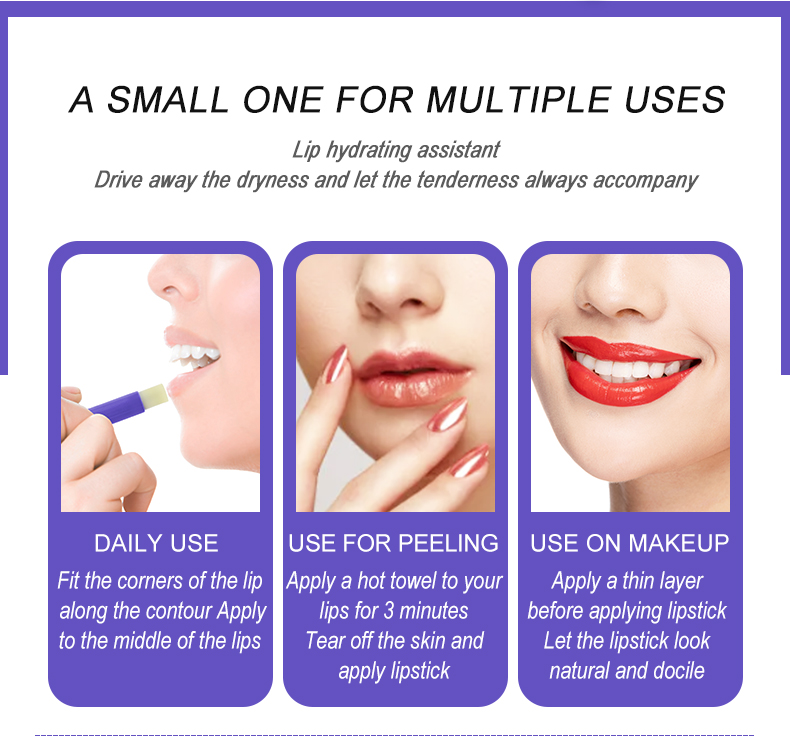 A SMALL ONE FOR MULTIPLE USES

Lip hydrating assistant
Drive away the dryness and let the tenderness always accompany

DAILY USE
Fit the corners of the lip along the contour Apply to the middle of the lips

USE FOR PEELING
Apply a hot towel to your lips for 3 minutes
Tear off the skin and apply lipstick

USE ON MAKEUP
Apply a thin layer before applying lipstick
Let the lipstick look natural and docile