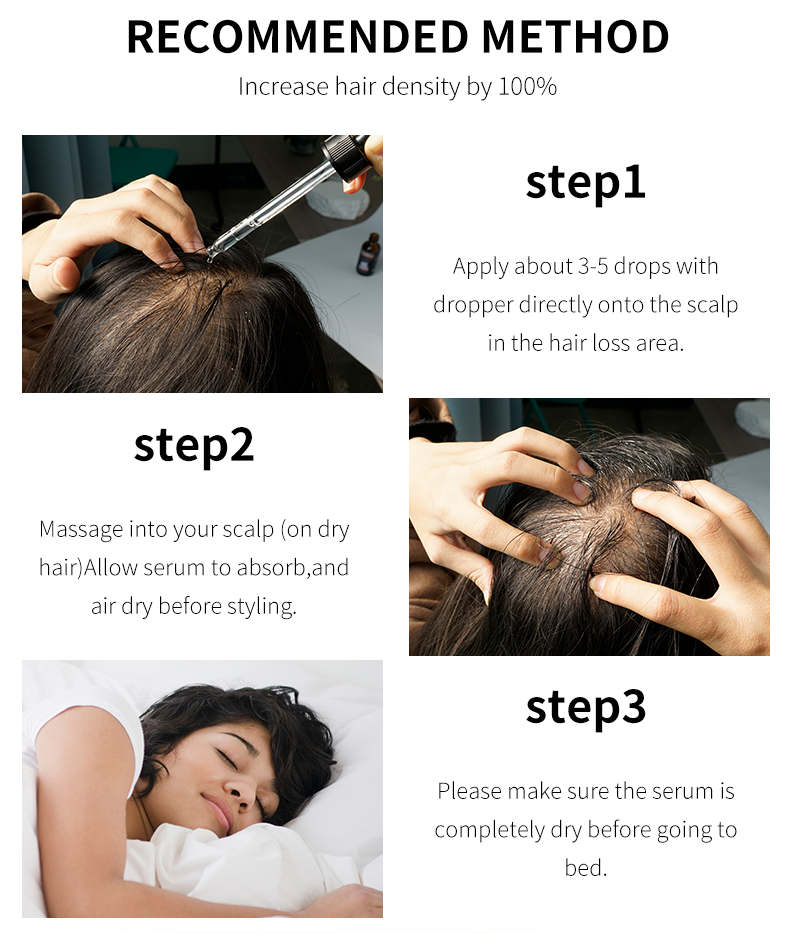 RECOMMENDED METHOD

Increase hair density by 100%

step1

Apply about 3-5 drops with dropper directly onto the scalp in the hair loss area.

step2

Massage into your scalp (on dry hair)Allow serum to absorb,and air dry before styling.

step3

Please make sure the serum is completely dry before going to bed.