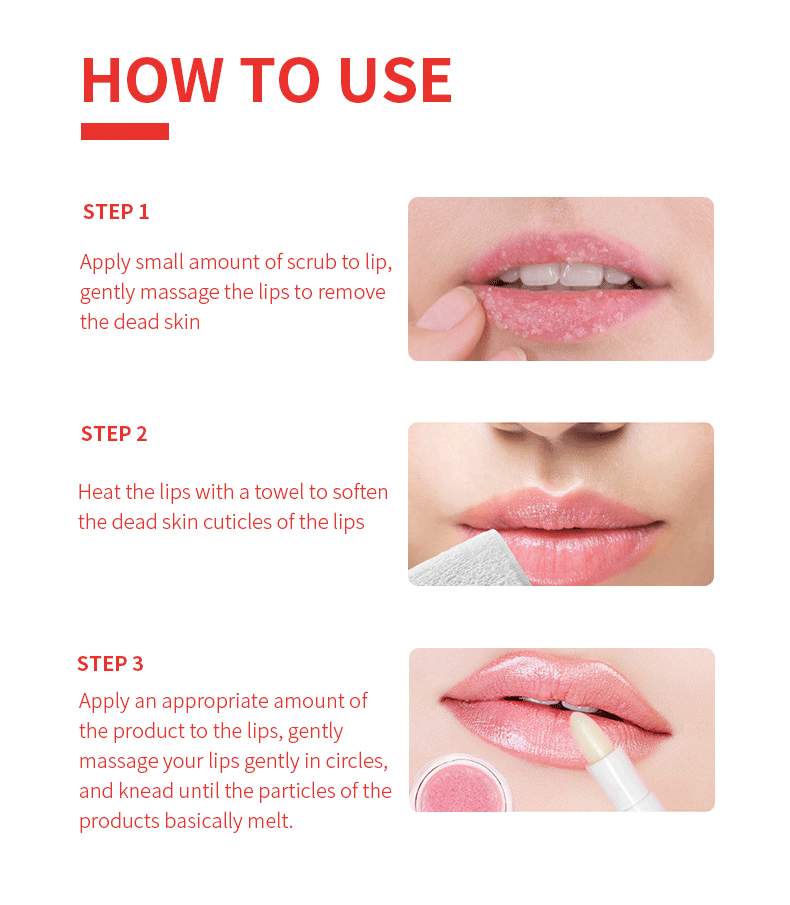 HOW TO USE

STEP 1

Apply small amount of scrub to lip, gently massage the lips to remove the dead skin

STEP 2

Heat the lips with a towel to soften the dead skin cuticles of the lips

STEP 3

Apply an appropriate amount of the product to the lips, gently massage your lips gently in circles, and knead until the particles of the products basically melt.