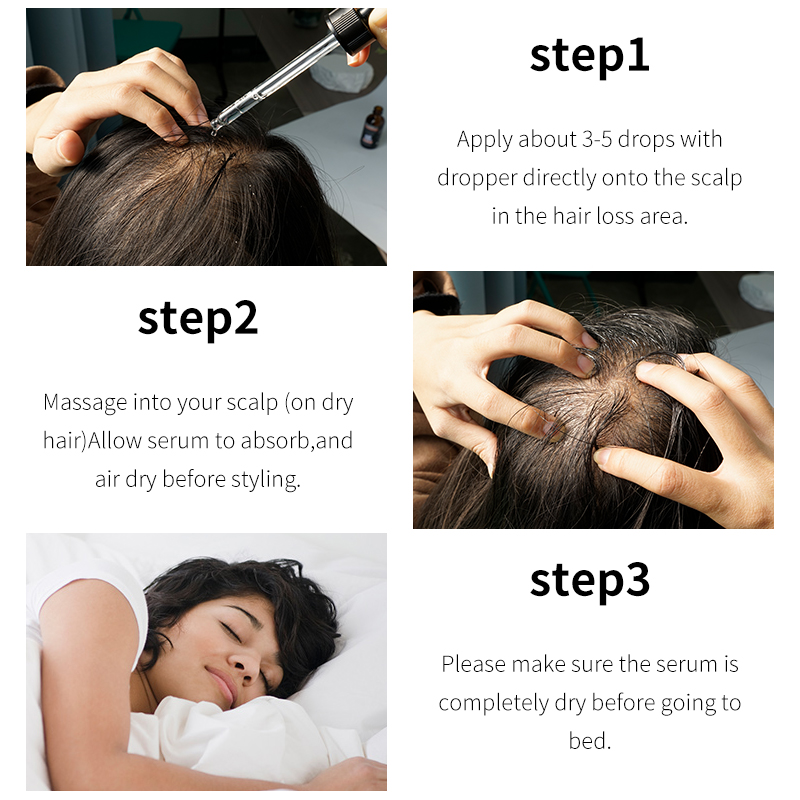 step1

Apply about 3-5 drops with dropper directly onto the scalp in the hair loss area.

step2

Massage into your scalp (on dry hair)Allow serum to absorb,and air dry before styling.

step3

Please make sure the serum is completely dry before going to bed.